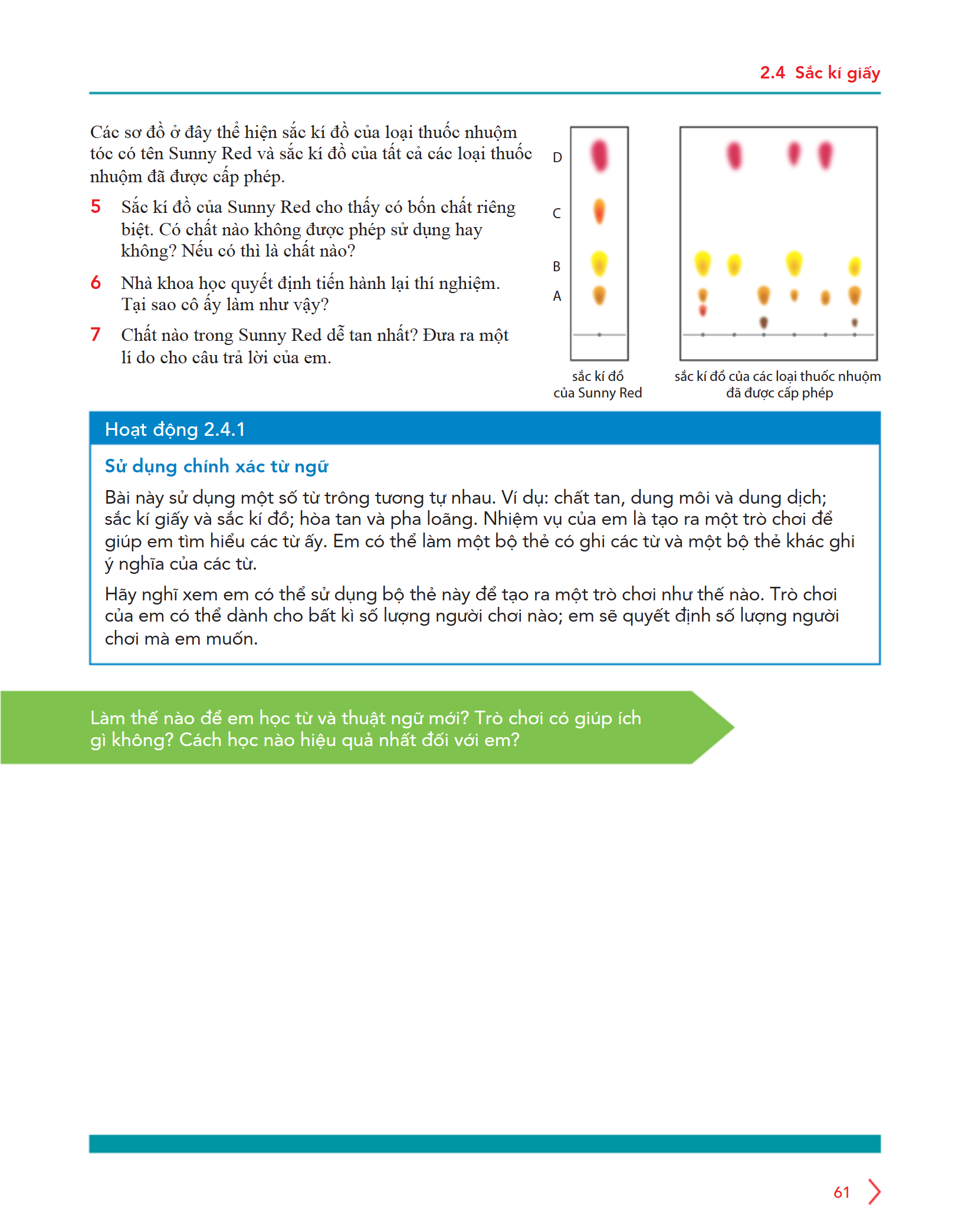 2.4 Sắc kí giấy

Các sơ đồ ở đây thể hiện sắc kí đồ của loại thuốc nhuộm tóc có tên Sunny Red và sắc kí đồ của tất cả các loại thuốc nhuộm đã được cấp phép.

5 Sắc kí đồ của Sunny Red cho thấy có bốn chất riêng biệt. Có chất nào không được phép sử dụng hay không? Nếu có thì là chất nào?

6 Nhà khoa học quyết định tiến hành lại thí nghiệm. Tại sao cô ấy làm như vậy?

7 Chất nào trong Sunny Red dễ tan nhất? Đưa ra một lí do cho câu trả lời của em.

D
C
B
A

sắc kí đồ của Sunny Red

sắc kí đồ của các loại thuốc nhuộm đã được cấp phép

Hoạt động 2.4.1

Sử dụng chính xác từ ngữ

Bài này sử dụng một số từ trông tương tự nhau. Ví dụ: chất tan, dung môi và dung dịch; sắc kí giấy và sắc kí đồ; hòa tan và pha loãng. Nhiệm vụ của em là tạo ra một trò chơi để giúp em tìm hiểu các từ ấy. Em có thể làm một bộ thẻ có ghi các từ và một bộ thẻ khác ghi ý nghĩa của các từ.

Hãy nghĩ xem em có thể sử dụng bộ thẻ này để tạo ra một trò chơi như thế nào. Trò chơi của em có thể dành cho bất kì số lượng người chơi nào; em sẽ quyết định số lượng người chơi mà em muốn.

Làm thế nào để em học từ và thuật ngữ mới? Trò chơi có giúp ích gì không? Cách học nào hiệu quả nhất đối với em?

61